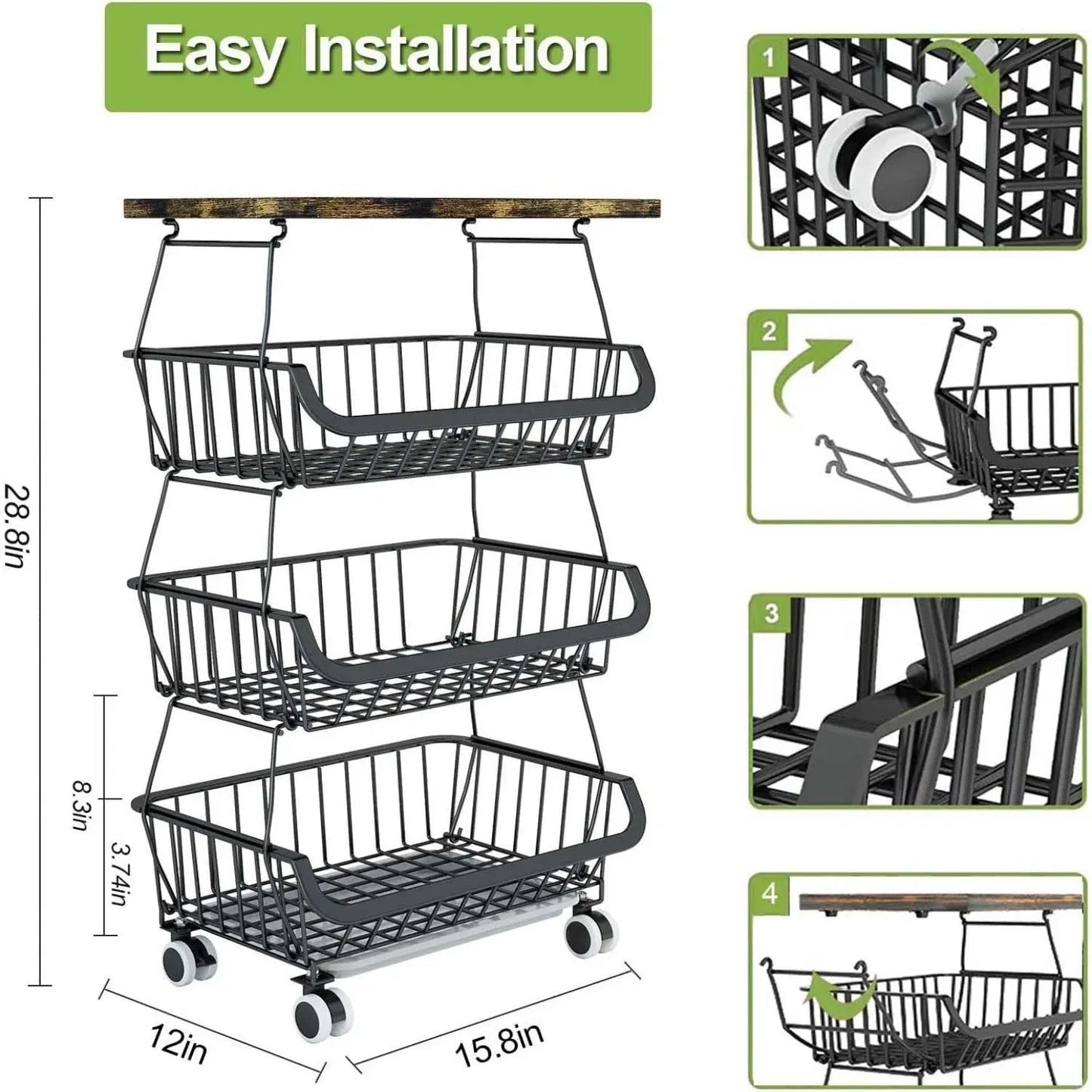 Easy Installation

28.8in

8.3in

3.74in

12in

15.8in

1

2

3

4